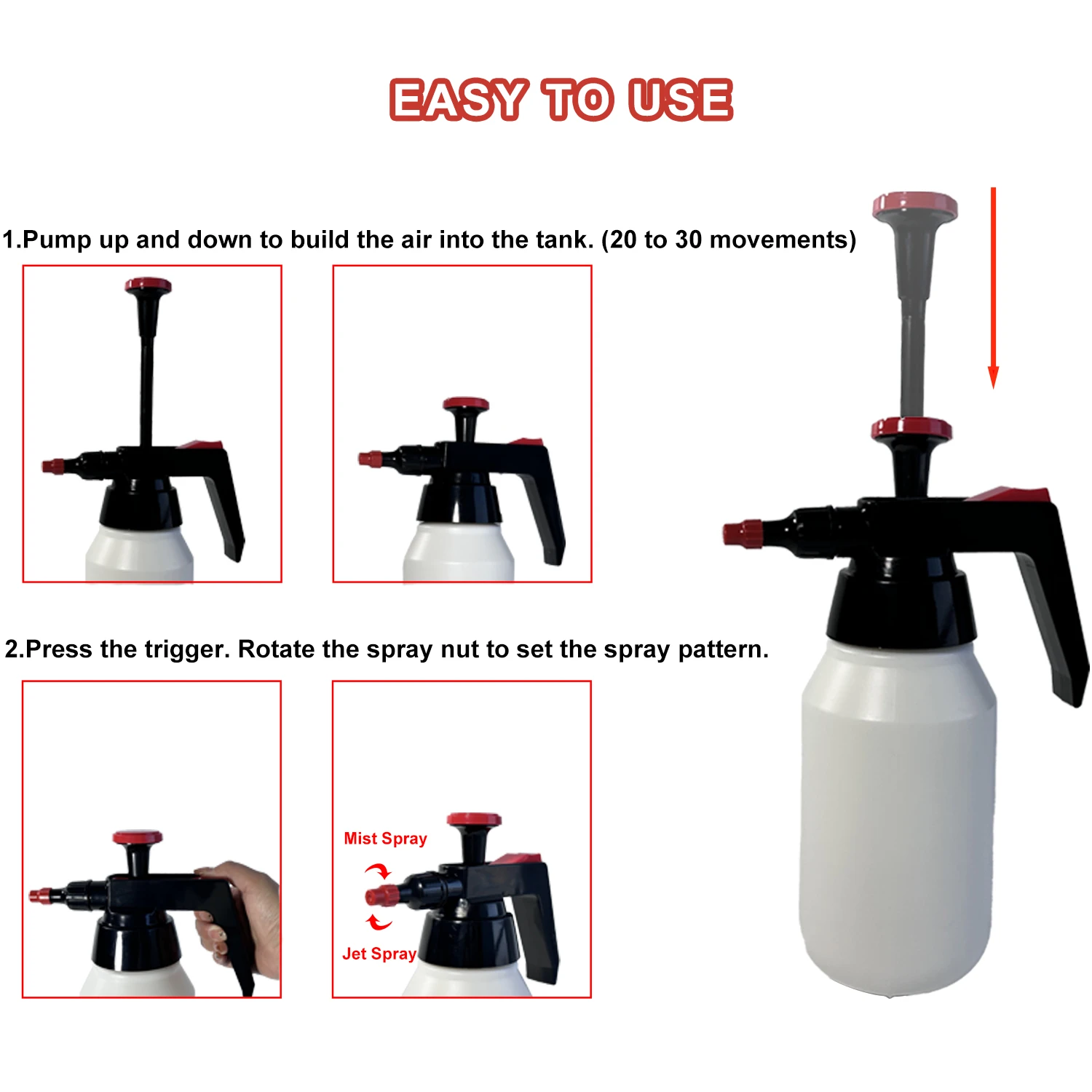 EASY TO USE

1.Pump up and down to build the air into the tank. (20 to 30 movements)

2.Press the trigger. Rotate the spray nut to set the spray pattern.

Mist Spray

Jet Spray